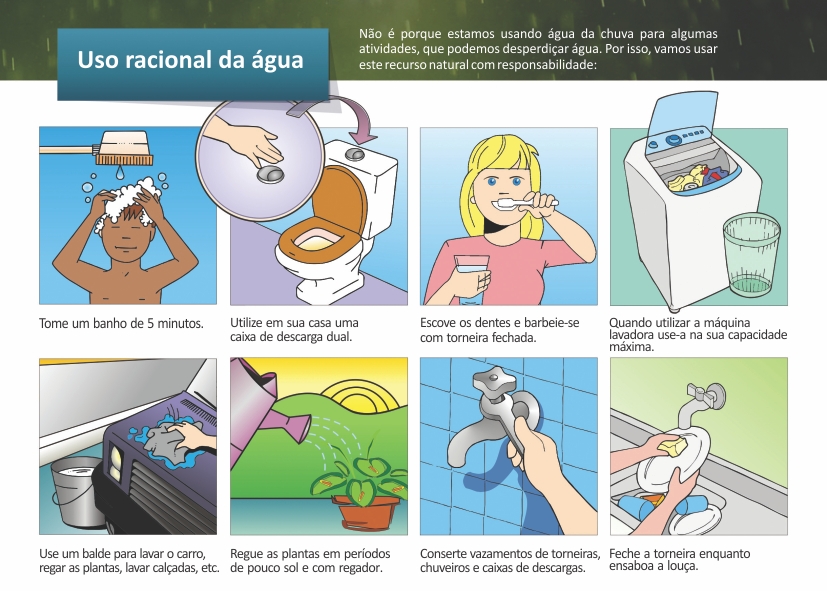 Uso racional da água

Não é porque estamos usando água da chuva para algumas atividades, que podemos desperdiçar água. Por isso, vamos usar este recurso natural com responsabilidade:

Tome um banho de 5 minutos.

Utilize em sua casa uma caixa de descarga dual.

Escove os dentes e barbeie-se com torneira fechada.

Quando utilizar a máquina lavadora use-a na sua capacidade máxima.

Use um balde para lavar o carro, regar as plantas, lavar calçadas, etc.

Regue as plantas em períodos de pouco sol e com regador.

Conserte vazamentos de torneiras, chuveiros e caixas de descargas.

Feche a torneira enquanto ensaboa a louça.